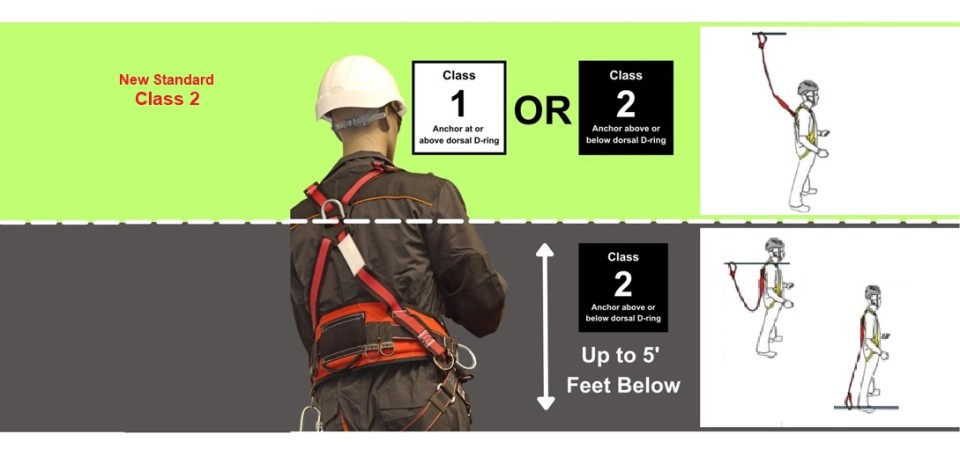 New Standard
Class 2

Class
1
Anchor at or above dorsal D-ring

OR

Class
2
Anchor above or below dorsal D-ring

Class
2
Anchor above or below dorsal D-ring

Up to 5'
Feet Below