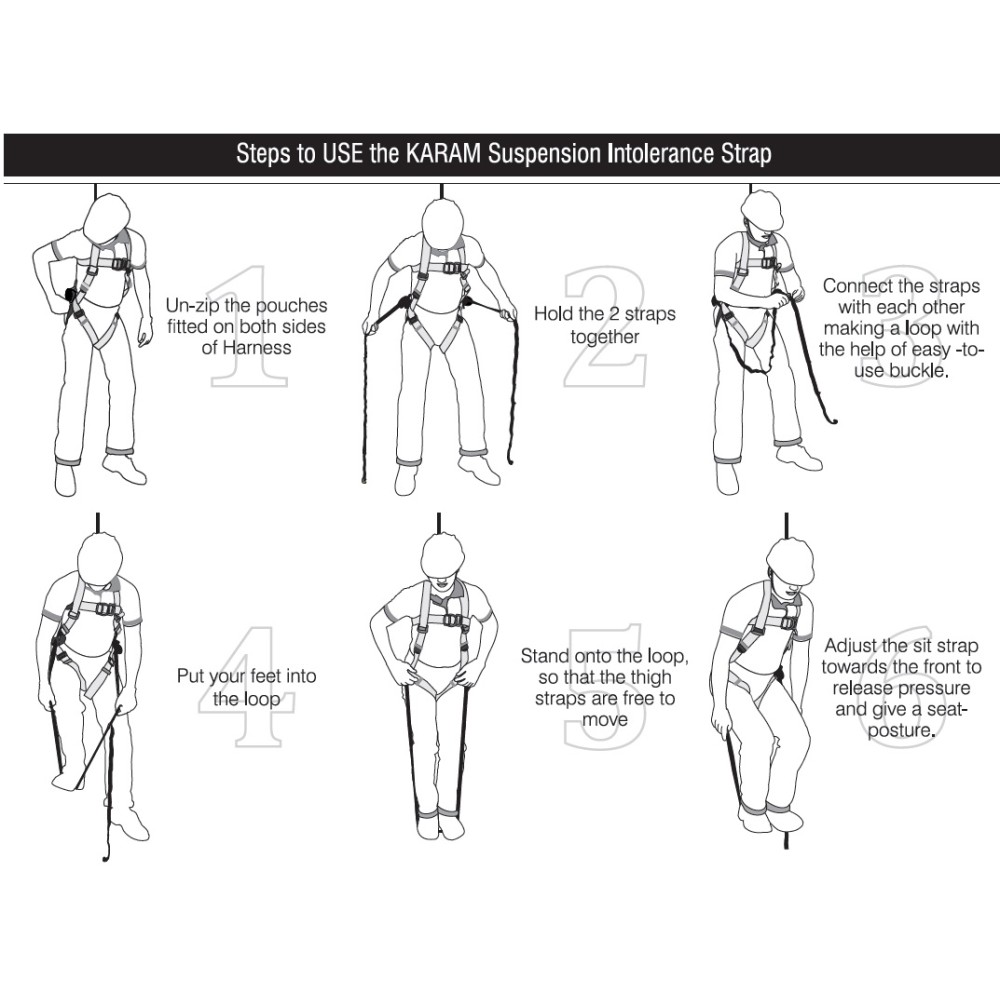 Steps to USE the KARAM Suspension Intolerance Strap

1
Un-zip the pouches fitted on both sides of Harness

2
Hold the 2 straps together

3
Connect the straps with each other making a loop with the help of easy -to-use buckle.

4
Put your feet into the loop

5
Stand onto the loop, so that the thigh straps are free to move

6
Adjust the sit strap towards the front to release pressure and give a seat-posture.