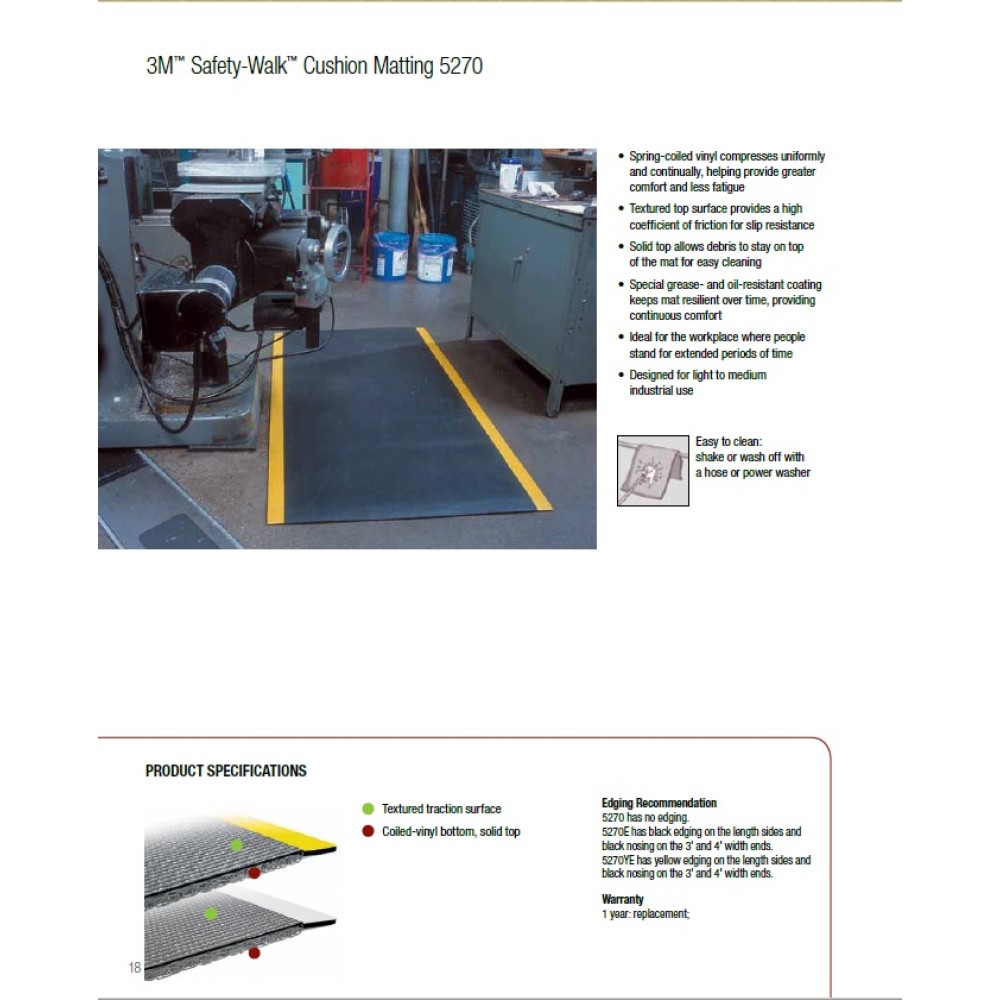 3M™ Safety-Walk™ Cushion Matting 5270

• Spring-coiled vinyl compresses uniformly and continually, helping provide greater comfort and less fatigue
• Textured top surface provides a high coefficient of friction for slip resistance
• Solid top allows debris to stay on top of the mat for easy cleaning
• Special grease- and oil-resistant coating keeps mat resilient over time, providing continuous comfort
• Ideal for the workplace where people stand for extended periods of time
• Designed for light to medium industrial use

Easy to clean: shake or wash off with a hose or power washer

PRODUCT SPECIFICATIONS

Textured traction surface
Coiled-vinyl bottom, solid top

Edging Recommendation
5270 has no edging.
5270E has black edging on the length sides and black nosing on the 3' and 4' width ends.
5270YE has yellow edging on the length sides and black nosing on the 3' and 4' width ends.

Warranty
1 year: replacement;

18